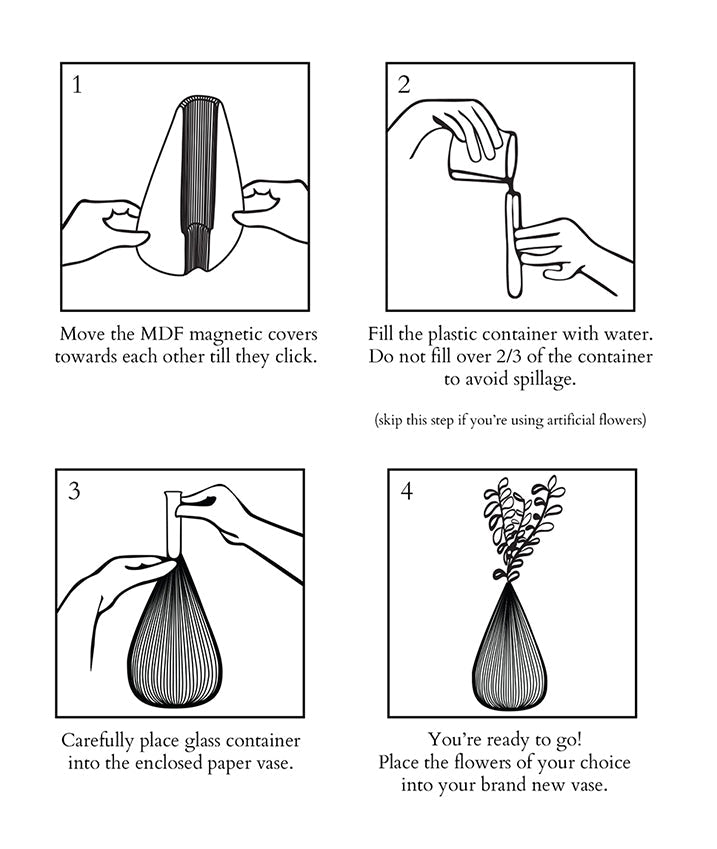 1

Move the MDF magnetic covers towards each other till they click.

2

Fill the plastic container with water. Do not fill over 2/3 of the container to avoid spillage.

(skip this step if you're using artificial flowers)

3

Carefully place glass container into the enclosed paper vase.

4

You're ready to go! Place the flowers of your choice into your brand new vase.